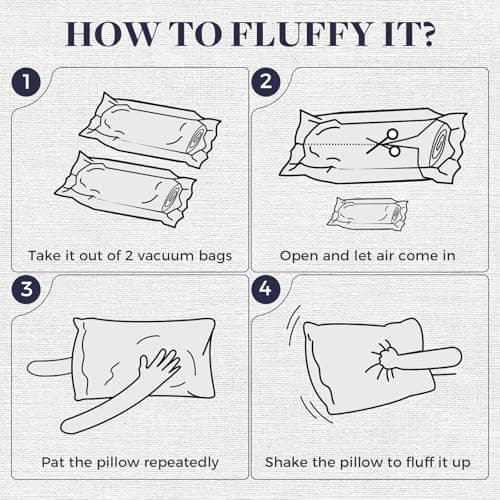 HOW TO FLUFFY IT?

1

Take it out of 2 vacuum bags

2

Open and let air come in

3

Pat the pillow repeatedly

4

Shake the pillow to fluff it up