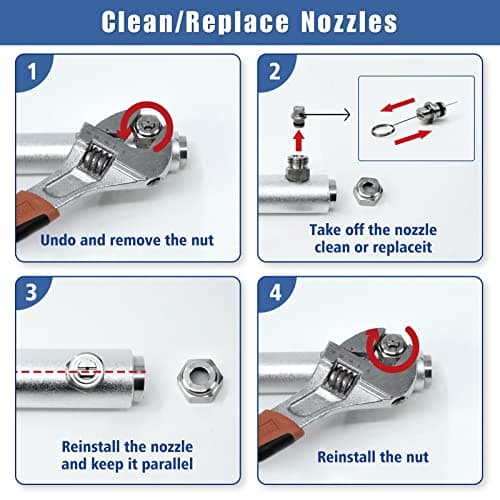 Clean/Replace Nozzles

1

Undo and remove the nut

2

Take off the nozzle clean or replaceit

3

Reinstall the nozzle and keep it parallel

4

Reinstall the nut