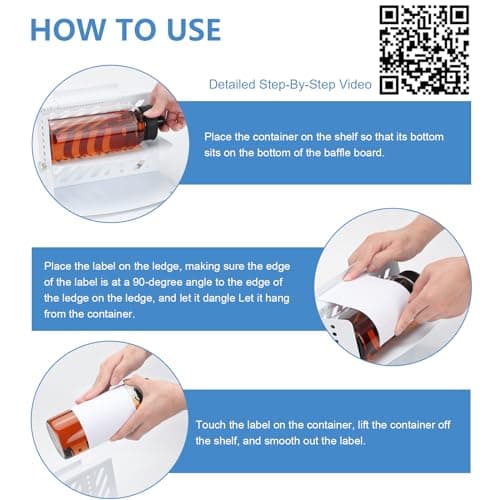 HOW TO USE

Detailed Step-By-Step Video

Place the container on the shelf so that its bottom sits on the bottom of the baffle board.

Place the label on the ledge, making sure the edge of the label is at a 90-degree angle to the edge of the ledge on the ledge, and let it dangle Let it hang from the container.

Touch the label on the container, lift the container off the shelf, and smooth out the label.