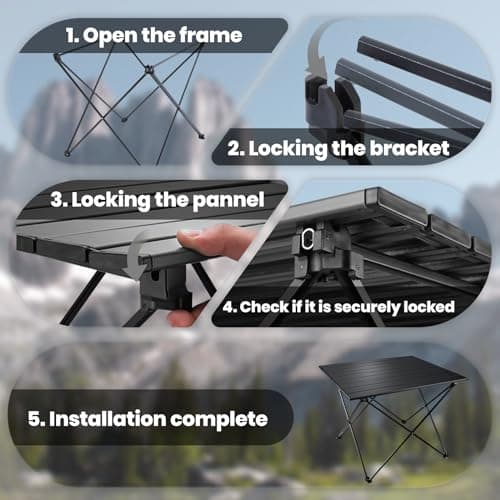 1. Open the frame

2. Locking the bracket

3. Locking the pannel

4. Check if it is securely locked

5. Installation complete