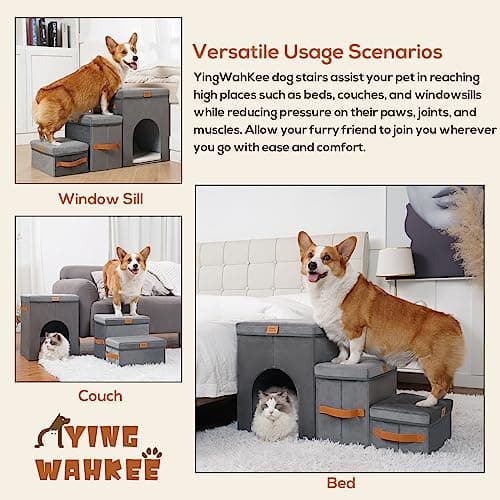 Versatile Usage Scenarios

YingWahKee dog stairs assist your pet in reaching high places such as beds, couches, and windowsills while reducing pressure on their paws, joints, and muscles. Allow your furry friend to join you wherever you go with ease and comfort.

Window Sill

Couch

YING WAHKEE

Bed