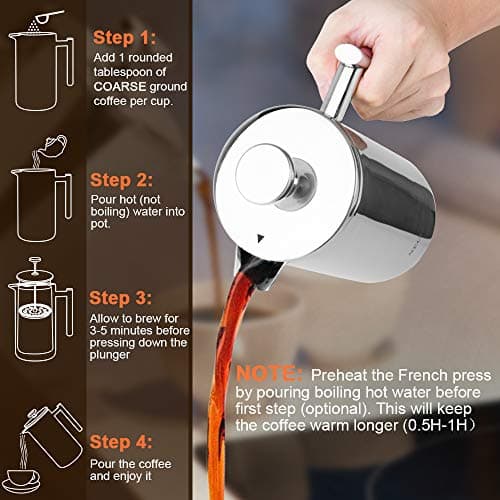 Step 1:
Add 1 rounded tablespoon of COARSE ground coffee per cup.

Step 2:
Pour hot (not boiling) water into pot.

Step 3:
Allow to brew for 3-5 minutes before pressing down the plunger

Step 4:
Pour the coffee and enjoy it

NOTE: Preheat the French press by pouring boiling hot water before first step (optional). This will keep the coffee warm longer (0.5H-1H)