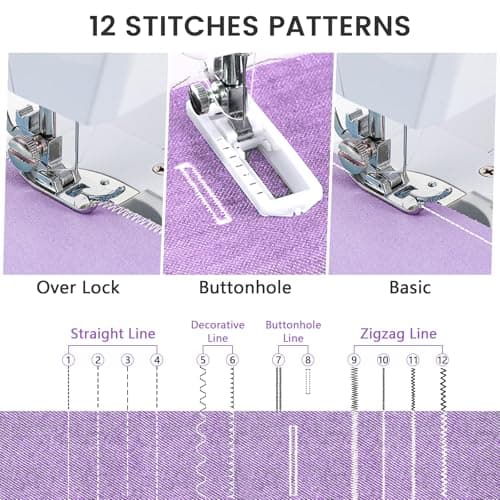 12 STITCHES PATTERNS

Over Lock

Buttonhole

Basic

Straight Line

1 2 3 4

Decorative Line

5 6

Buttonhole Line

7 8

Zigzag Line

9 10 11 12