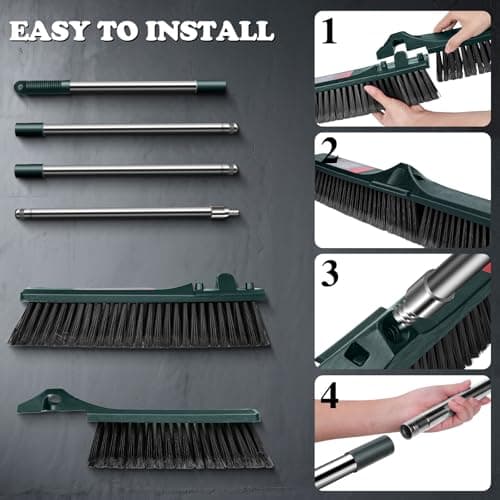 EASY TO INSTALL

1

2

3

4