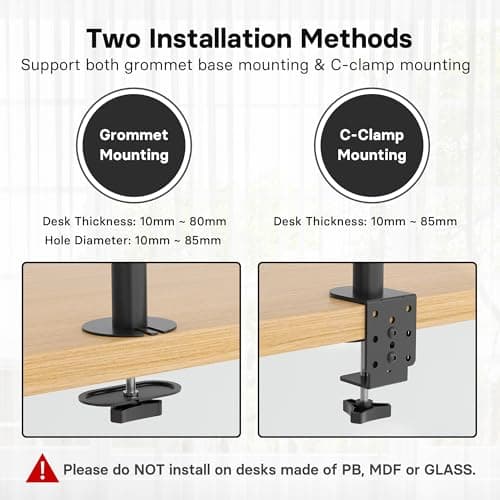 Two Installation Methods
Support both grommet base mounting & C-clamp mounting

Grommet Mounting

Desk Thickness: 10mm ~ 80mm
Hole Diameter: 10mm ~ 85mm

C-Clamp Mounting

Desk Thickness: 10mm ~ 85mm

Please do NOT install on desks made of PB, MDF or GLASS.