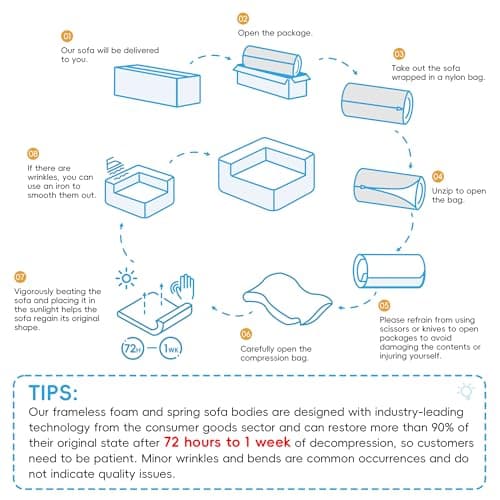 01
Our sofa will be delivered to you.

02
Open the package.

03
Take out the sofa wrapped in a nylon bag.

04
Unzip to open the bag.

05
Please refrain from using scissors or knives to open packages to avoid damaging the contents or injuring yourself.

06
Carefully open the compression bag.

07
Vigorously beating the sofa and placing it in the sunlight helps the sofa regain its original shape.

72H — 1WK

08
If there are wrinkles, you can use an iron to smooth them out.

TIPS:
Our frameless foam and spring sofa bodies are designed with industry-leading technology from the consumer goods sector and can restore more than 90% of their original state after 72 hours to 1 week of decompression, so customers need to be patient. Minor wrinkles and bends are common occurrences and do not indicate quality issues.