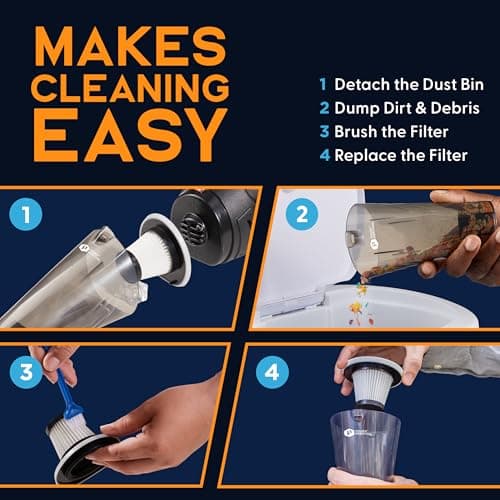 MAKES CLEANING EASY

1 Detach the Dust Bin
2 Dump Dirt & Debris
3 Brush the Filter
4 Replace the Filter

1

2

3

4