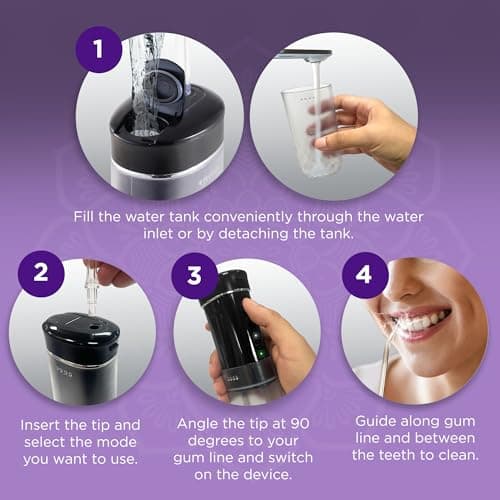 1

Fill the water tank conveniently through the water inlet or by detaching the tank.

2

Insert the tip and select the mode you want to use.

3

Angle the tip at 90 degrees to your gum line and switch on the device.

4

Guide along gum line and between the teeth to clean.