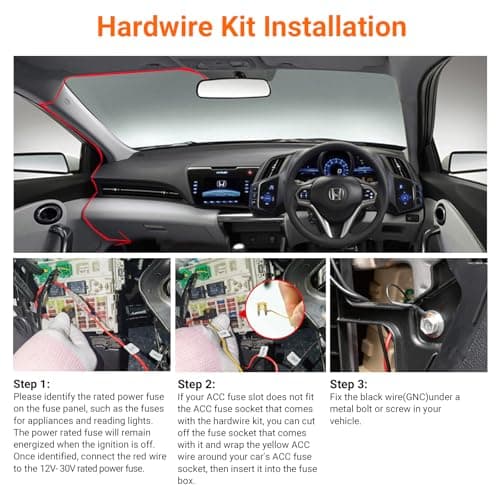 Hardwire Kit Installation

Step 1:
Please identify the rated power fuse on the fuse panel, such as the fuses for appliances and reading lights. The power rated fuse will remain energized when the ignition is off. Once identified, connect the red wire to the 12V- 30V rated power fuse.

Step 2:
If your ACC fuse slot does not fit the ACC fuse socket that comes with the hardwire kit, you can cut off the fuse socket that comes with it and wrap the yellow ACC wire around your car's ACC fuse socket, then insert it into the fuse box.

Step 3:
Fix the black wire(GNC)under a metal bolt or screw in your vehicle.