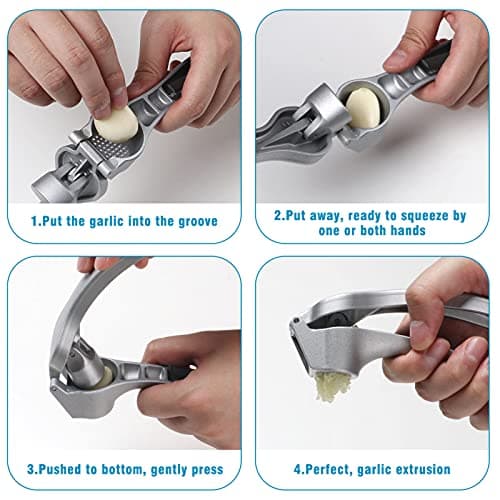 1.Put the garlic into the groove

2.Put away, ready to squeeze by one or both hands

3.Pushed to bottom, gently press

4.Perfect, garlic extrusion