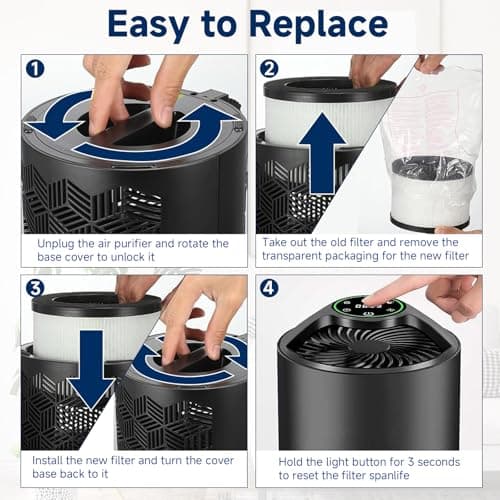 Easy to Replace

1
Unplug the air purifier and rotate the base cover to unlock it

2
Take out the old filter and remove the transparent packaging for the new filter

3
Install the new filter and turn the cover base back to it

4
Hold the light button for 3 seconds to reset the filter spanlife