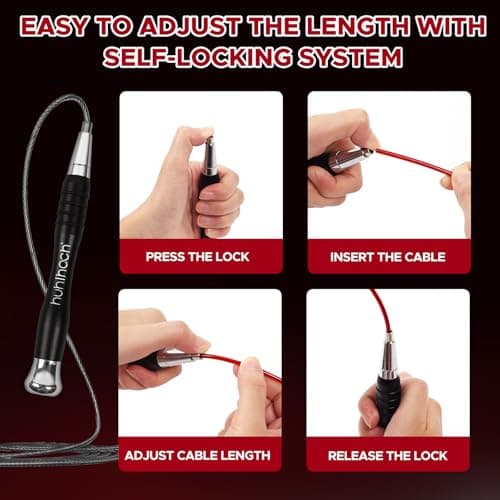 EASY TO ADJUST THE LENGTH WITH SELF-LOCKING SYSTEM

huhihach

PRESS THE LOCK

INSERT THE CABLE

ADJUST CABLE LENGTH

RELEASE THE LOCK