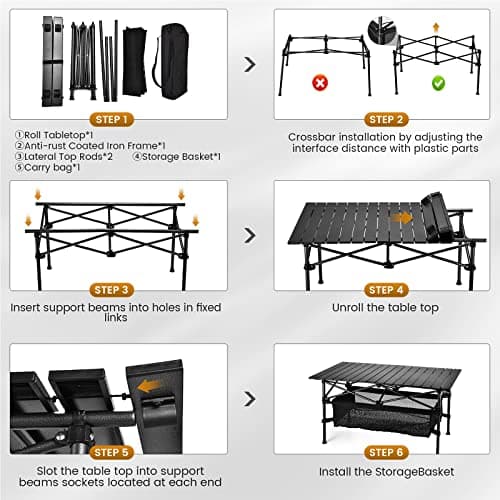 STEP 1

①Roll Tabletop*1
②Anti-rust Coated Iron Frame*1
③Lateral Top Rods*2 ④Storage Basket*1
⑤Carry bag*1

STEP 2

Crossbar installation by adjusting the interface distance with plastic parts

STEP 3

Insert support beams into holes in fixed links

STEP 4

Unroll the table top

STEP 5

Slot the table top into support beams sockets located at each end

STEP 6

Install the StorageBasket