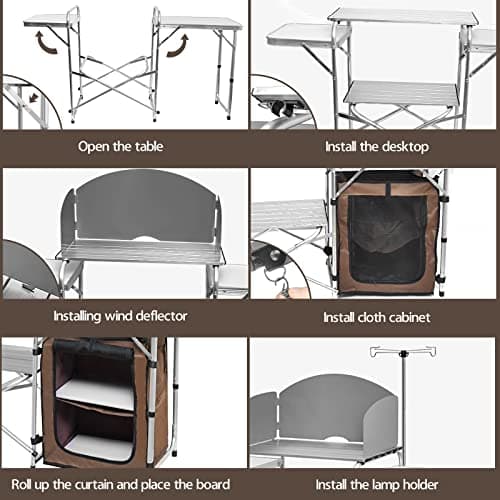 Open the table

Install the desktop

Installing wind deflector

Install cloth cabinet

Roll up the curtain and place the board

Install the lamp holder