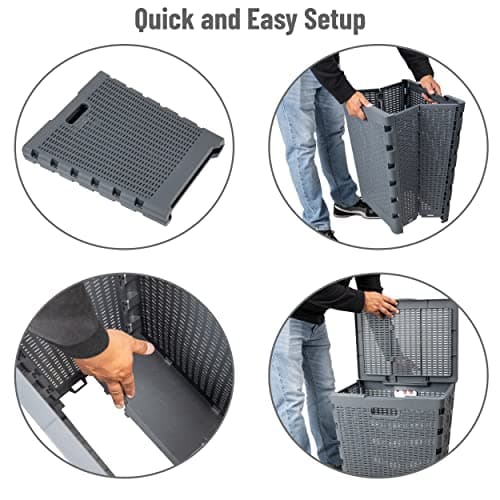 Quick and Easy Setup