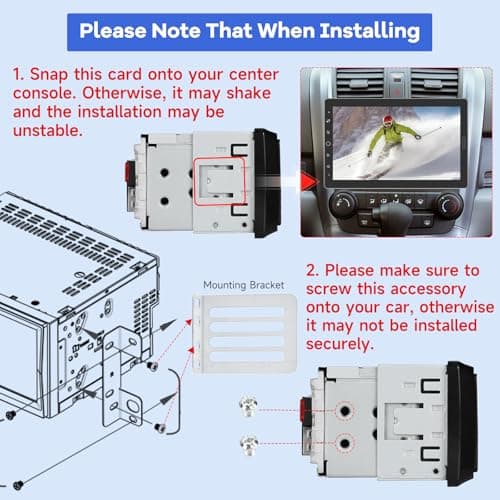 Please Note That When Installing

1. Snap this card onto your center console. Otherwise, it may shake and the installation may be unstable.

Mounting Bracket

2. Please make sure to screw this accessory onto your car, otherwise it may not be installed securely.