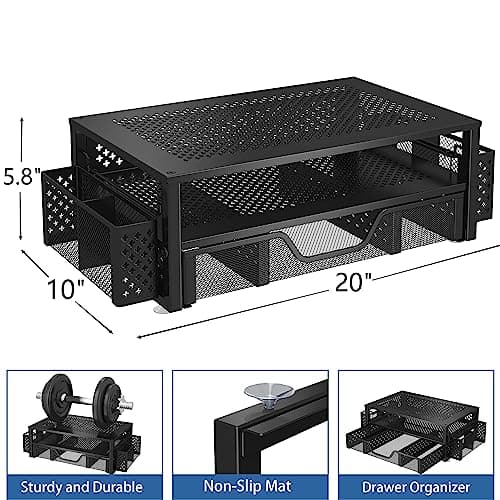 5.8"

10"

20"

Sturdy and Durable

Non-Slip Mat

Drawer Organizer