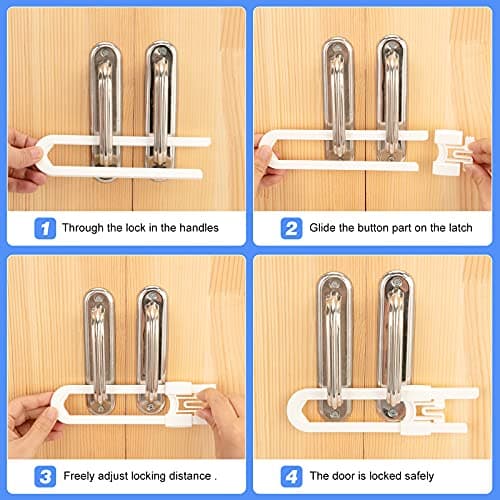 1 Through the lock in the handles

2 Glide the button part on the latch

3 Freely adjust locking distance .

4 The door is locked safely