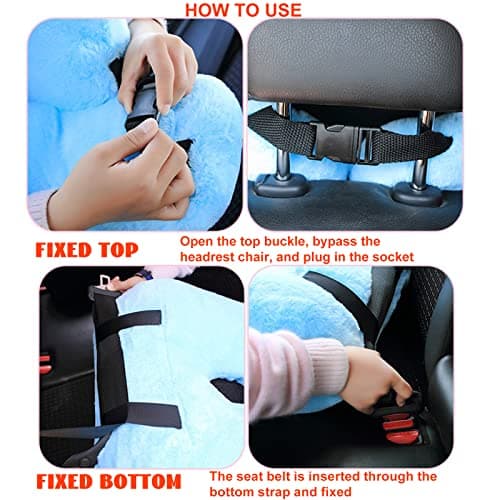 HOW TO USE

FIXED TOP

Open the top buckle, bypass the headrest chair, and plug in the socket

FIXED BOTTOM

The seat belt is inserted through the bottom strap and fixed