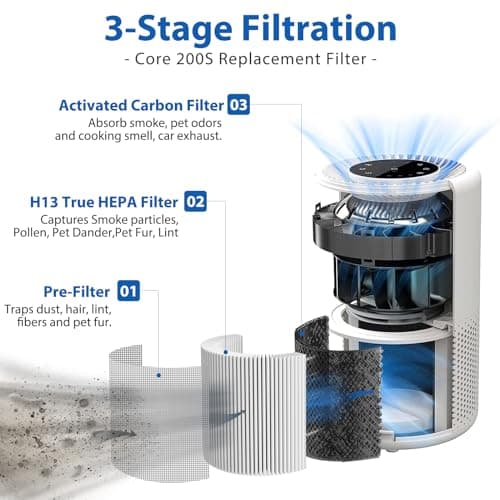 3-Stage Filtration

- Core 200S Replacement Filter -

Activated Carbon Filter 03

Absorb smoke, pet odors and cooking smell, car exhaust.

H13 True HEPA Filter 02

Captures Smoke particles, Pollen, Pet Dander,Pet Fur, Lint

Pre-Filter 01

Traps dust, hair, lint, fibers and pet fur.