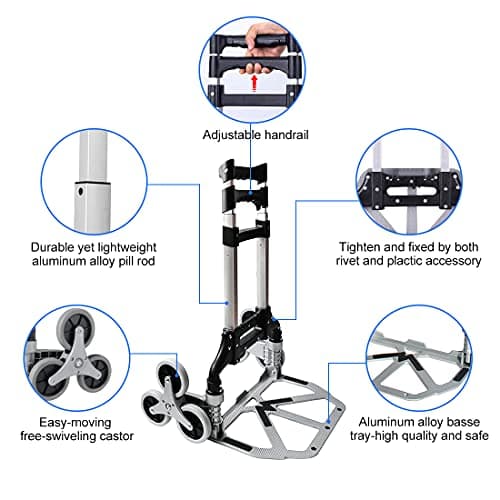 Adjustable handrail

Durable yet lightweight aluminum alloy pill rod

Tighten and fixed by both rivet and plactic accessory

Easy-moving free-swiveling castor

Aluminum alloy basse tray-high quality and safe