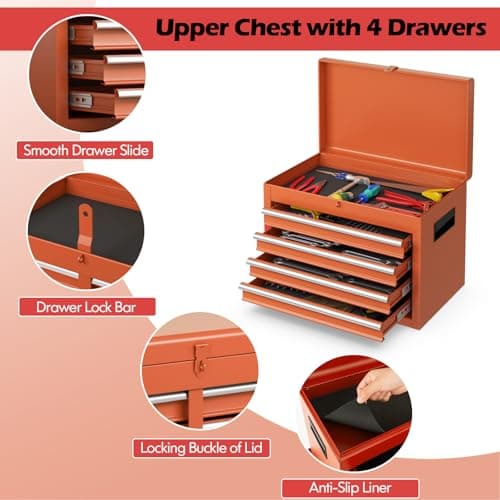 Upper Chest with 4 Drawers

Smooth Drawer Slide

Drawer Lock Bar

Locking Buckle of Lid

Anti-Slip Liner