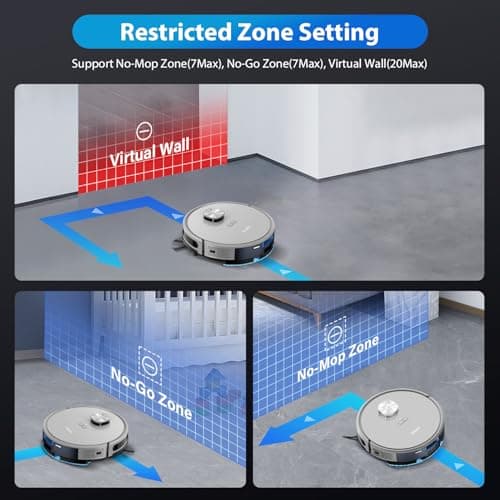 Restricted Zone Setting

Support No-Mop Zone(7Max), No-Go Zone(7Max), Virtual Wall(20Max)

Virtual Wall

No-Go Zone

No-Mop Zone