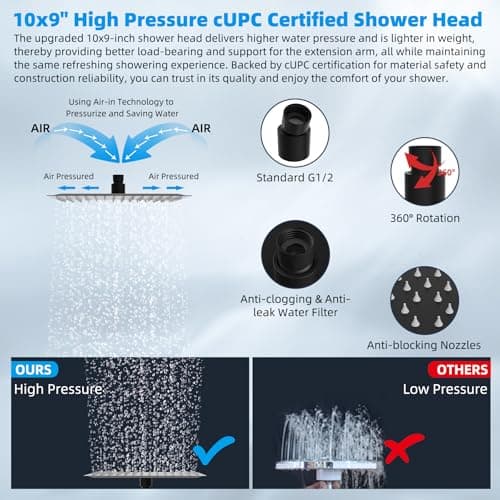 10x9" High Pressure cUPC Certified Shower Head

The upgraded 10x9-inch shower head delivers higher water pressure and is lighter in weight, thereby providing better load-bearing and support for the extension arm, all while maintaining the same refreshing showering experience. Backed by cUPC certification for material safety and construction reliability, you can trust in its quality and enjoy the comfort of your shower.

Using Air-in Technology to Pressurize and Saving Water

AIR

AIR

Air Pressured

Air Pressured

Standard G1/2

360°

360° Rotation

Anti-clogging & Anti-leak Water Filter

Anti-blocking Nozzles

OURS

High Pressure

OTHERS

Low Pressure