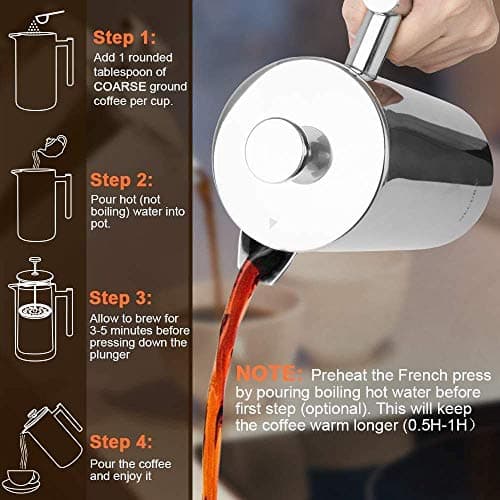 Step 1:
Add 1 rounded tablespoon of COARSE ground coffee per cup.

Step 2:
Pour hot (not boiling) water into pot.

Step 3:
Allow to brew for 3-5 minutes before pressing down the plunger

Step 4:
Pour the coffee and enjoy it

NOTE: Preheat the French press by pouring boiling hot water before first step (optional). This will keep the coffee warm longer (0.5H-1H）