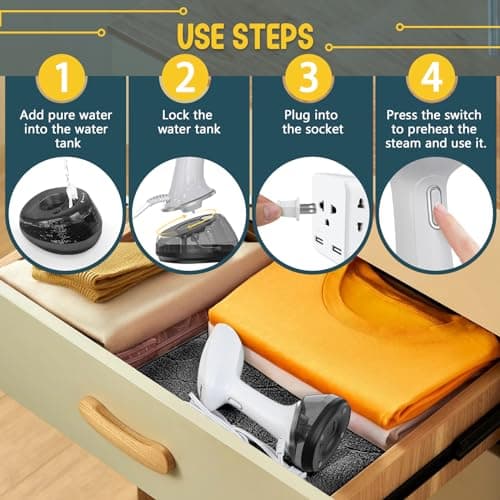 USE STEPS

1
Add pure water into the water tank

2
Lock the water tank

3
Plug into the socket

4
Press the switch to preheat the steam and use it.