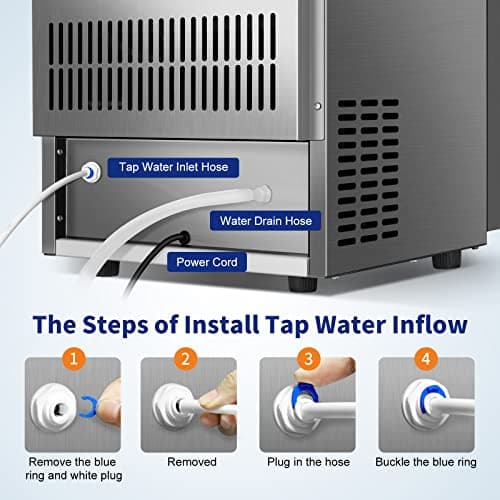 Tap Water Inlet Hose

Water Drain Hose

Power Cord

The Steps of Install Tap Water Inflow

1

Remove the blue ring and white plug

2

Removed

3

Plug in the hose

4

Buckle the blue ring