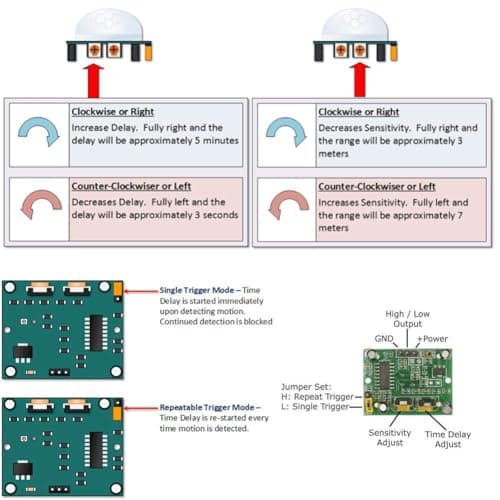 Clockwise or Right
Increase Delay. Fully right and the delay will be approximately 5 minutes

Counter-Clockwiser or Left
Decreases Delay. Fully left and the delay will be approximately 3 seconds

Clockwise or Right
Decreases Sensitivity. Fully right and the range will be approximately 3 meters

Counter-Clockwiser or Left
Increases Sensitivity. Fully left and the range will be approximately 7 meters

Single Trigger Mode – Time Delay is started immediately upon detecting motion. Continued detection is blocked

Repeatable Trigger Mode – Time Delay is re-started every time motion is detected.

High / Low Output
GND
+Power
Jumper Set:
H: Repeat Trigger
L: Single Trigger
Sensitivity Adjust
Time Delay Adjust