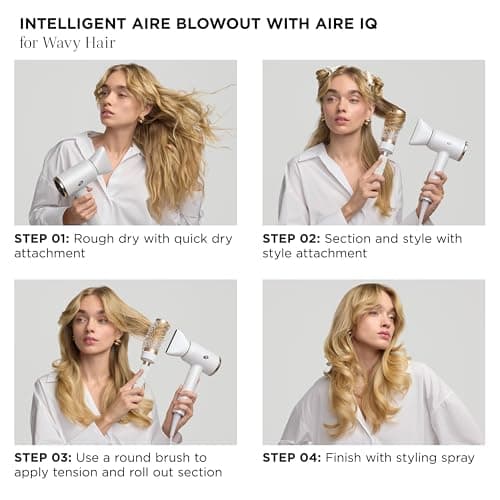 INTELLIGENT AIRE BLOWOUT WITH AIRE IQ
for Wavy Hair

STEP 01: Rough dry with quick dry attachment

STEP 02: Section and style with style attachment

STEP 03: Use a round brush to apply tension and roll out section

STEP 04: Finish with styling spray