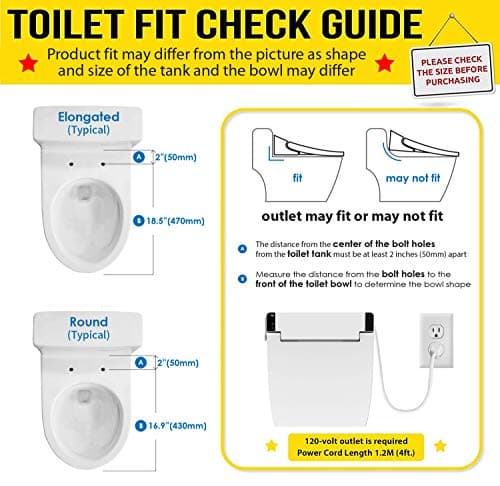 TOILET FIT CHECK GUIDE

Product fit may differ from the picture as shape and size of the tank and the bowl may differ

PLEASE CHECK THE SIZE BEFORE PURCHASING

Elongated (Typical)

A 2"(50mm)

B 18.5"(470mm)

Round (Typical)

A 2"(50mm)

B 16.9"(430mm)

fit

may not fit

outlet may fit or may not fit

A The distance from the center of the bolt holes from the toilet tank must be at least 2 inches (50mm) apart

B Measure the distance from the bolt holes to the front of the toilet bowl to determine the bowl shape

120-volt outlet is required
Power Cord Length 1.2M (4ft.)