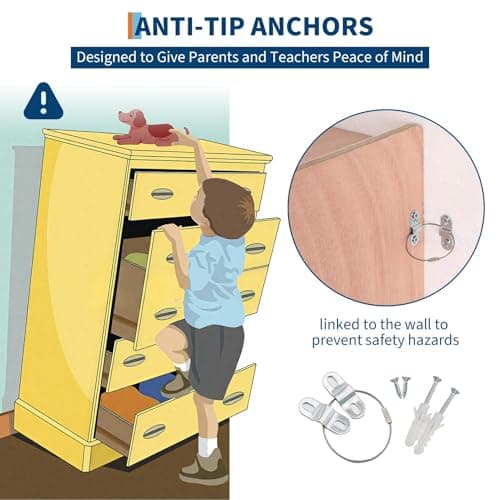 ANTI-TIP ANCHORS

Designed to Give Parents and Teachers Peace of Mind

linked to the wall to prevent safety hazards