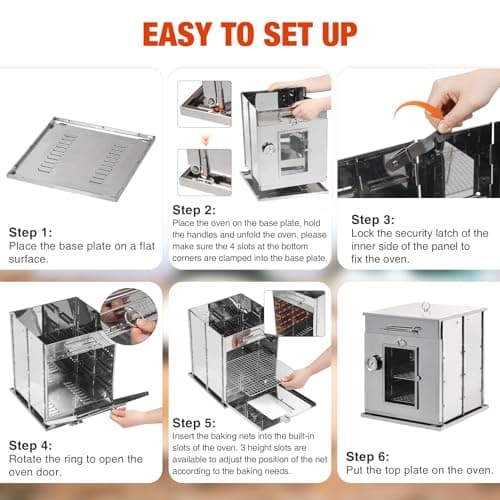 EASY TO SET UP

Step 1:
Place the base plate on a flat surface.

Step 2:
Place the oven on the base plate, hold the handles and unfold the oven, please make sure the 4 slots at the bottom corners are clamped into the base plate.

Step 3:
Lock the security latch of the inner side of the panel to fix the oven.

Step 4:
Rotate the ring to open the oven door.

Step 5:
Insert the baking nets into the built-in slots of the oven. 3 height slots are available to adjust the position of the net according to the baking needs.

Step 6:
Put the top plate on the oven.