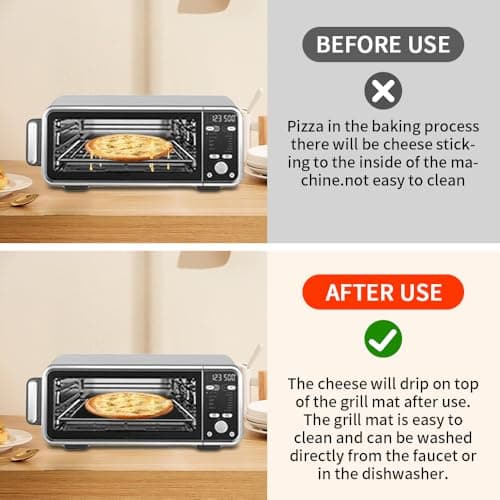 123 500

BEFORE USE

Pizza in the baking process there will be cheese sticking to the inside of the machine.not easy to clean

123 500

AFTER USE

The cheese will drip on top of the grill mat after use. The grill mat is easy to clean and can be washed directly from the faucet or in the dishwasher.