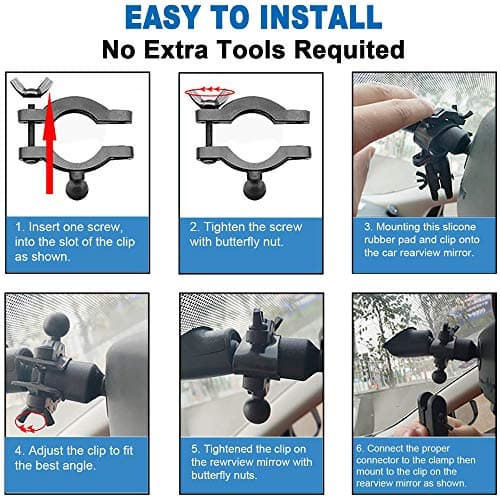 EASY TO INSTALL
No Extra Tools Requited

1. Insert one screw, into the slot of the clip as shown.

2. Tighten the screw with butterfly nut.

3. Mounting this slicone rubber pad and clip onto the car rearview mirror.

4. Adjust the clip to fit the best angle.

5. Tightened the clip on the rewrview mirrow with butterfly nuts.

6. Connect the proper connector to the clamp then mount to the clip on the rearview mirror as shown.