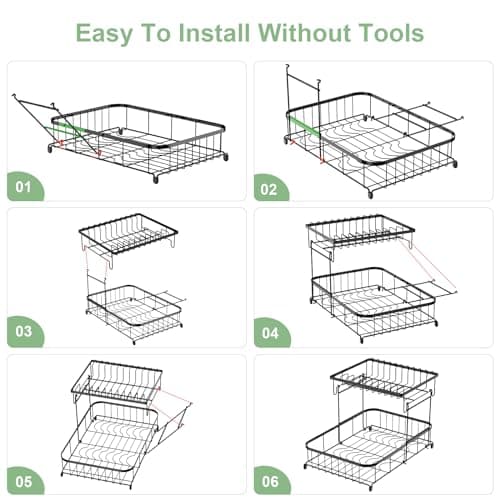 Easy To Install Without Tools

01

02

03

04

05

06