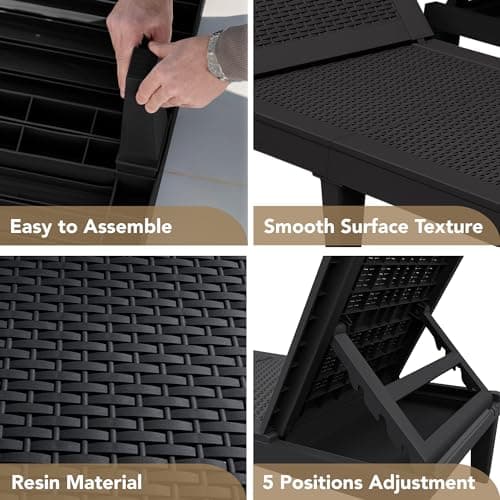 Easy to Assemble

Smooth Surface Texture

Resin Material

5 Positions Adjustment