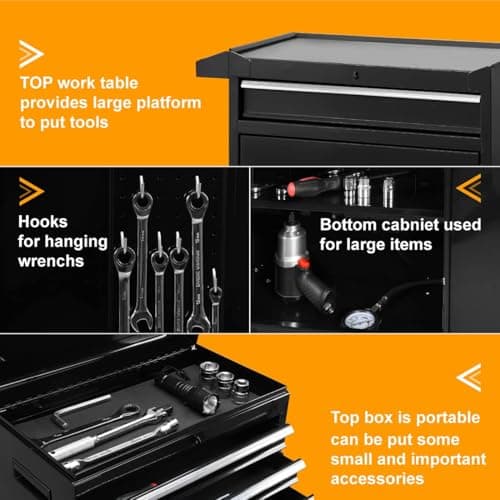 TOP work table provides large platform to put tools

Hooks for hanging wrenchs

Bottom cabniet used for large items

Top box is portable can be put some small and important accessories