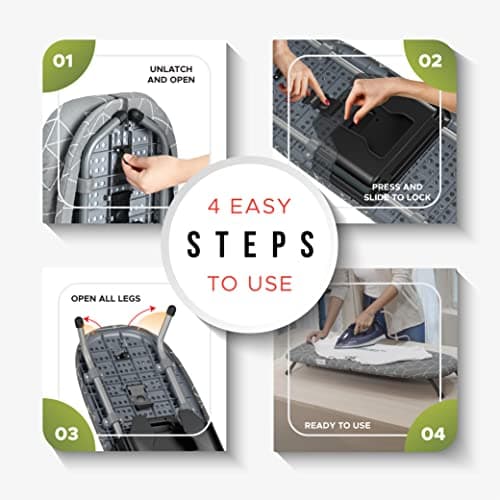 01
UNLATCH AND OPEN

02
PRESS AND SLIDE TO LOCK

4 EASY
STEPS
TO USE

OPEN ALL LEGS
03

READY TO USE
04