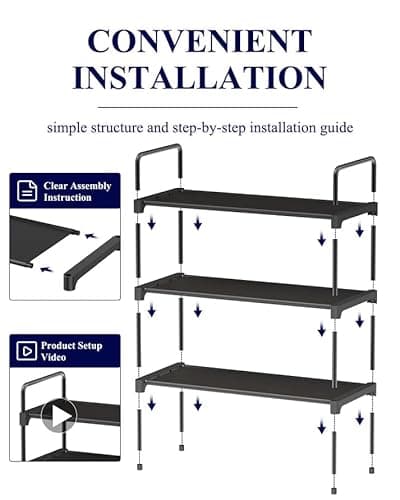 CONVENIENT INSTALLATION

simple structure and step-by-step installation guide

Clear Assembly Instruction

Product Setup Video