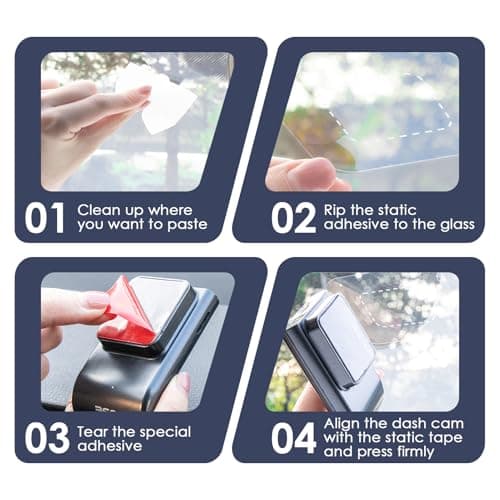 01 Clean up where you want to paste

02 Rip the static adhesive to the glass

03 Tear the special adhesive

04 Align the dash cam with the static tape and press firmly