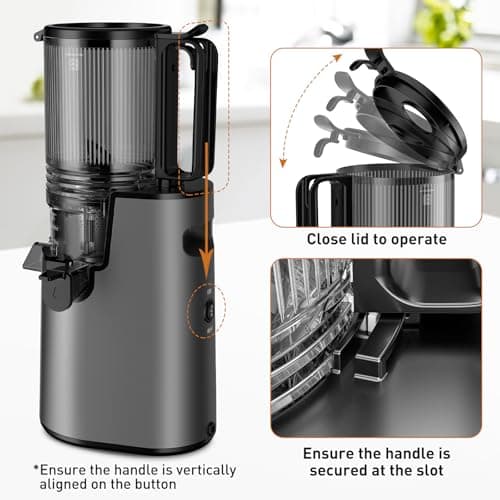 Close lid to operate

Ensure the handle is secured at the slot

*Ensure the handle is vertically aligned on the button