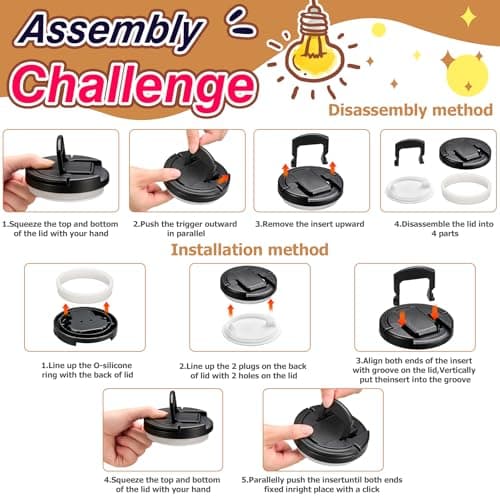 Assembly Challenge

Disassembly method

1.Squeeze the top and bottom of the lid with your hand

2.Push the trigger outward in parallel

3.Remove the insert upward

4.Disassemble the lid into 4 parts

Installation method

1.Line up the O-silicone ring with the back of lid

2.Line up the 2 plugs on the back of lid with 2 holes on the lid

3.Align both ends of the insert with groove on the lid,Vertically put theinsert into the groove

4.Squeeze the top and bottom of the lid with your hand

5.Parallelly push the insertuntil both ends fixed inright place with a click