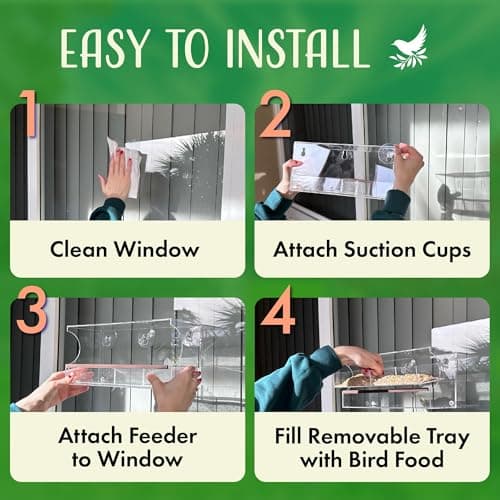 EASY TO INSTALL

1

Clean Window

2

Attach Suction Cups

3

Attach Feeder to Window

4

Fill Removable Tray with Bird Food