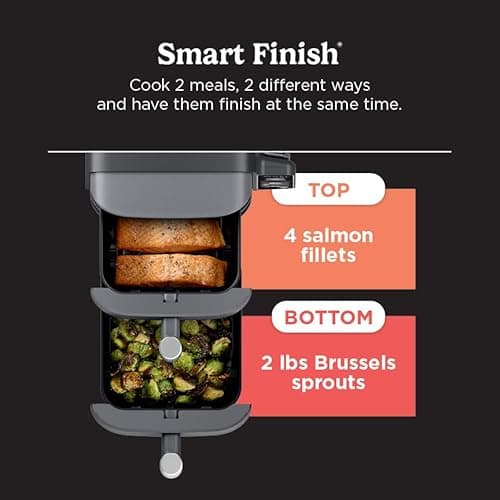 Smart Finish®

Cook 2 meals, 2 different ways and have them finish at the same time.

TOP

4 salmon fillets

BOTTOM

2 lbs Brussels sprouts