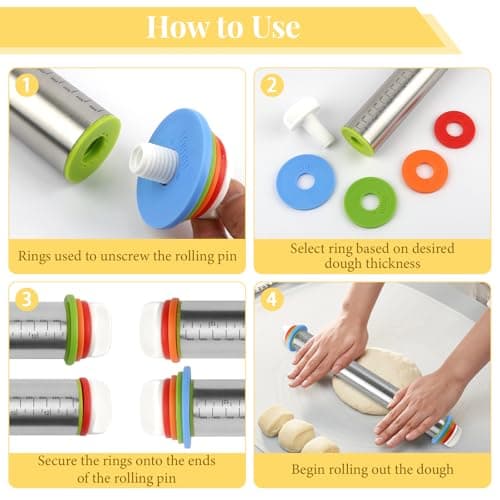 How to Use

1

Rings used to unscrew the rolling pin

2

Select ring based on desired dough thickness

3

Secure the rings onto the ends of the rolling pin

4

Begin rolling out the dough