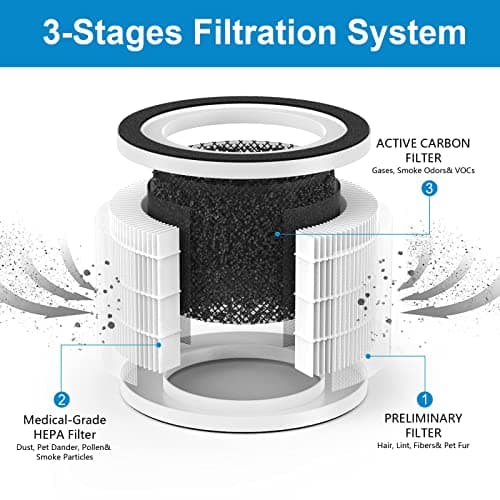 3-Stages Filtration System

ACTIVE CARBON FILTER
Gases, Smoke Odors& VOCs

3

2

Medical-Grade HEPA Filter
Dust, Pet Dander, Pollen& Smoke Particles

1

PRELIMINARY FILTER
Hair, Lint, Fibers& Pet Fur